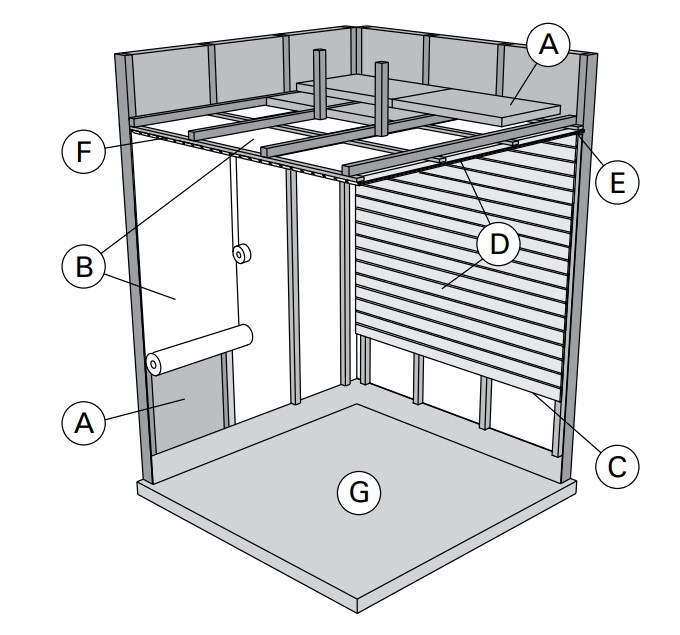 A
F
E
B
D
A
C
G