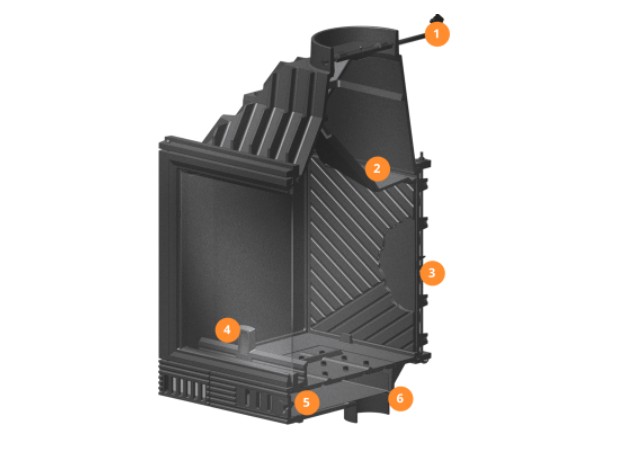 1
2
3
4
5
6